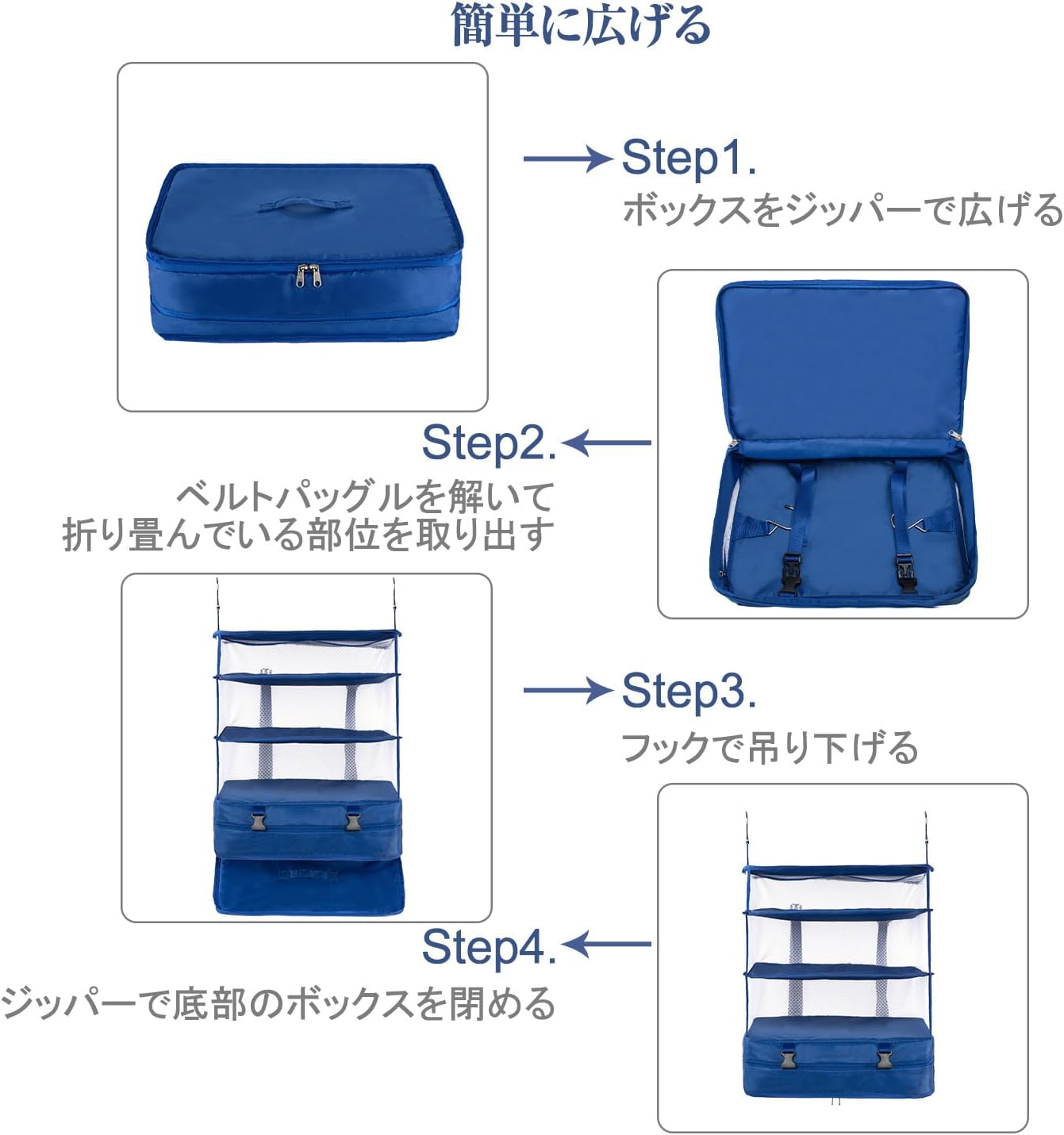 簡単に広げる

Step1.
ボックスをジッパーで広げる

Step2.
ベルトパッグルを解いて
折り畳んでいる部位を取り出す

Step3.
フックで吊り下げる

Step4.
ジッパーで底部のボックスを閉める